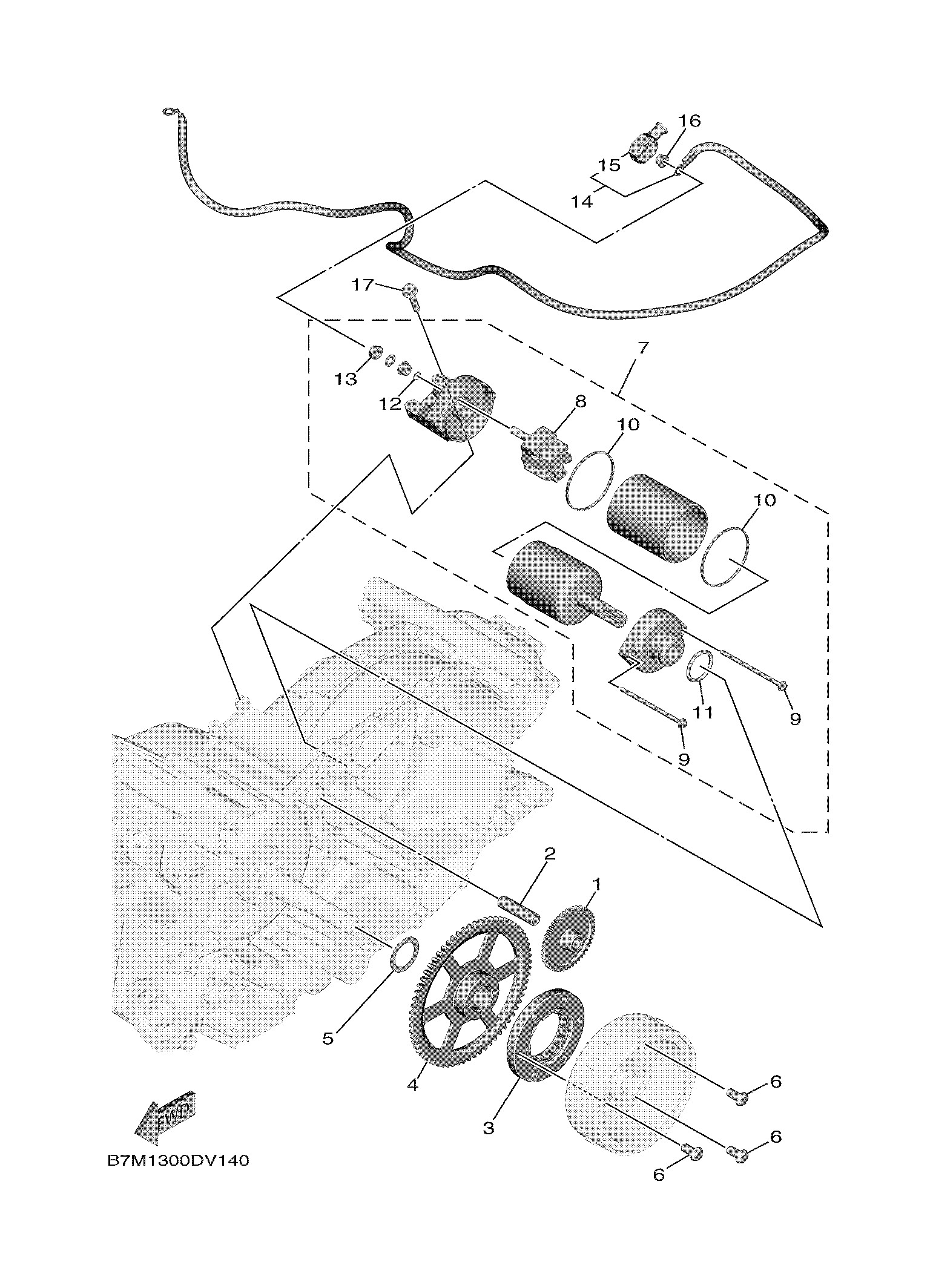 16
15
14
17
7
13
12
8
10
10
11
9
9
2
1
5
4
3
6
6
6
FWD
B7M1300DV140